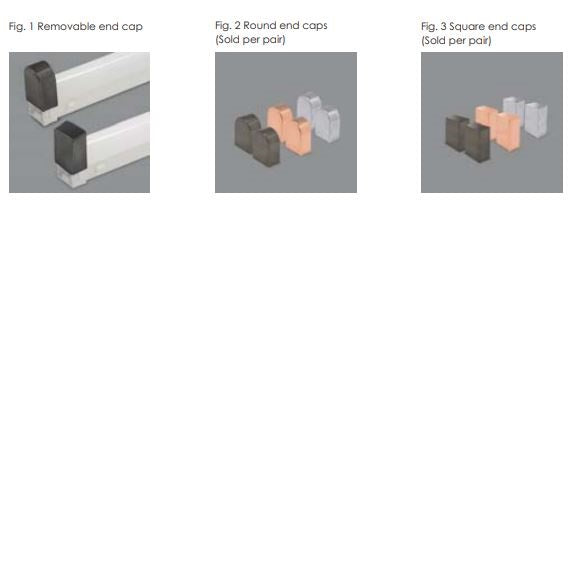 Fig. 1 Removable end cap

Fig. 2 Round end caps
(Sold per pair)

Fig. 3 Square end caps
(Sold per pair)